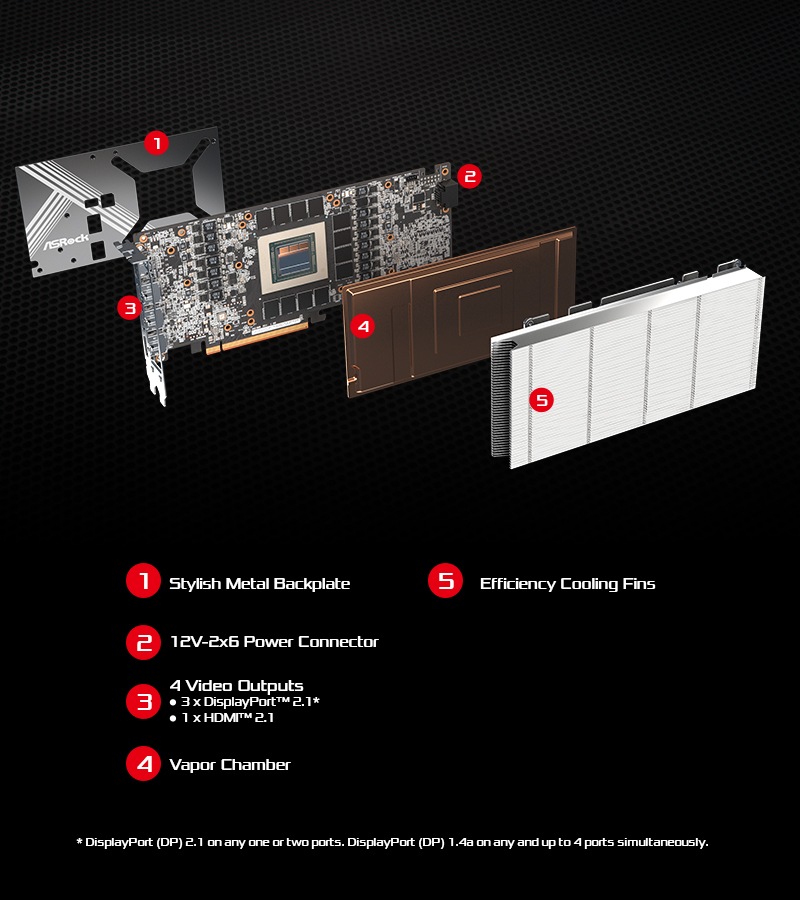 1
2
3
4
5
ASRock

1 Stylish Metal Backplate

2 12V-2x6 Power Connector

3 4 Video Outputs
● 3 x DisplayPort™ 2.1*
● 1 x HDMI™ 2.1

4 Vapor Chamber

5 Efficiency Cooling Fins

* DisplayPort (DP) 2.1 on any one or two ports. DisplayPort (DP) 1.4a on any and up to 4 ports simultaneously.